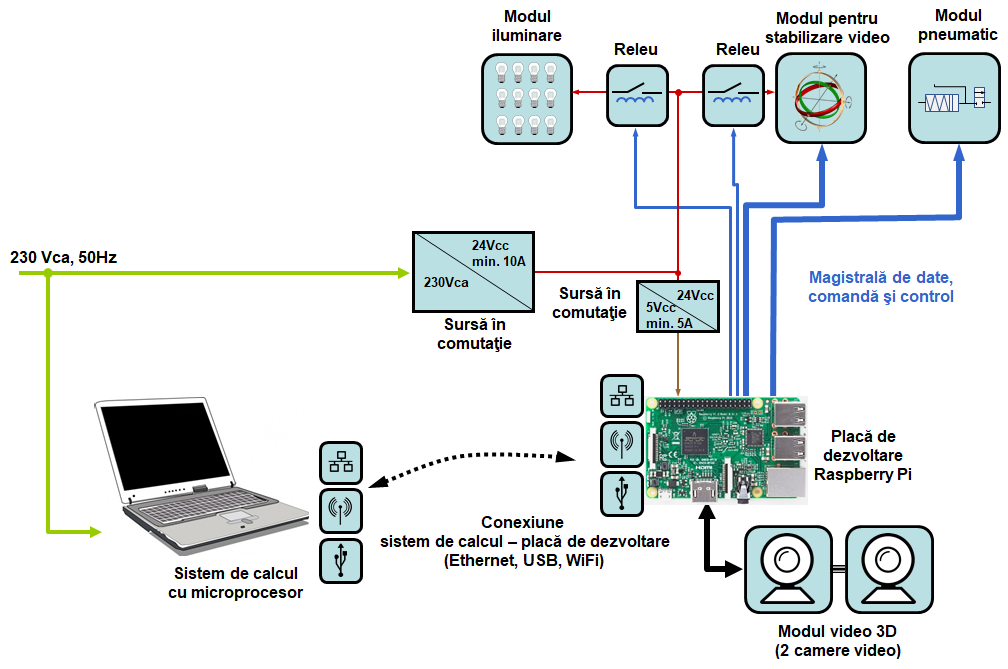 Modul iluminare

Releu

Releu

Modul pentru stabilizare video

Modul pneumatic

230 Vca, 50Hz

24Vcc min. 10A

230Vca

Sursă în comutaţie

Sursă în comutaţie

24Vcc

5Vcc min. 5A

Magistrală de date, comandă şi control

Placă de dezvoltare Raspberry Pi

Conexiune sistem de calcul – placă de dezvoltare (Ethernet, USB, WiFi)

Sistem de calcul cu microprocesor

Modul video 3D (2 camere video)